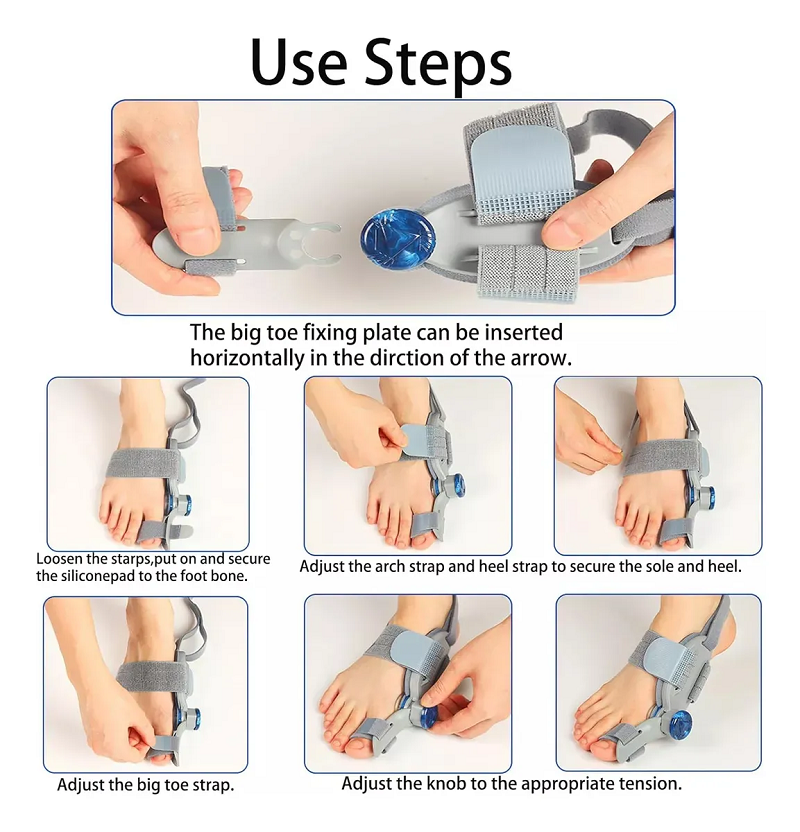 Use Steps

The big toe fixing plate can be inserted horizontally in the dirction of the arrow.

Loosen the starps,put on and secure the siliconepad to the foot bone.

Adjust the arch strap and heel strap to secure the sole and heel.

Adjust the big toe strap.

Adjust the knob to the appropriate tension.